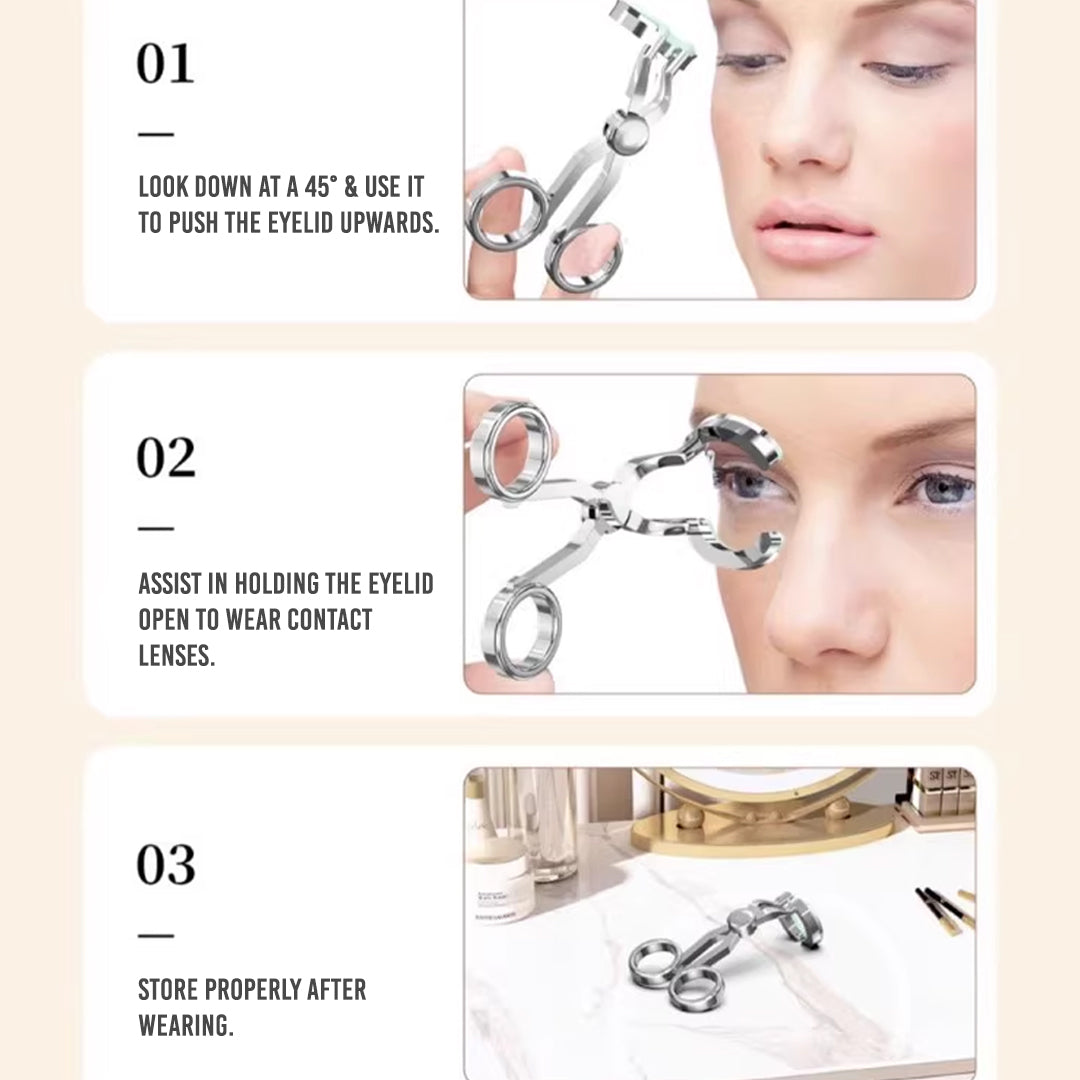 01

—

LOOK DOWN AT A 45° & USE IT TO PUSH THE EYELID UPWARDS.

02

—

ASSIST IN HOLDING THE EYELID OPEN TO WEAR CONTACT LENSES.

03

—

STORE PROPERLY AFTER WEARING.