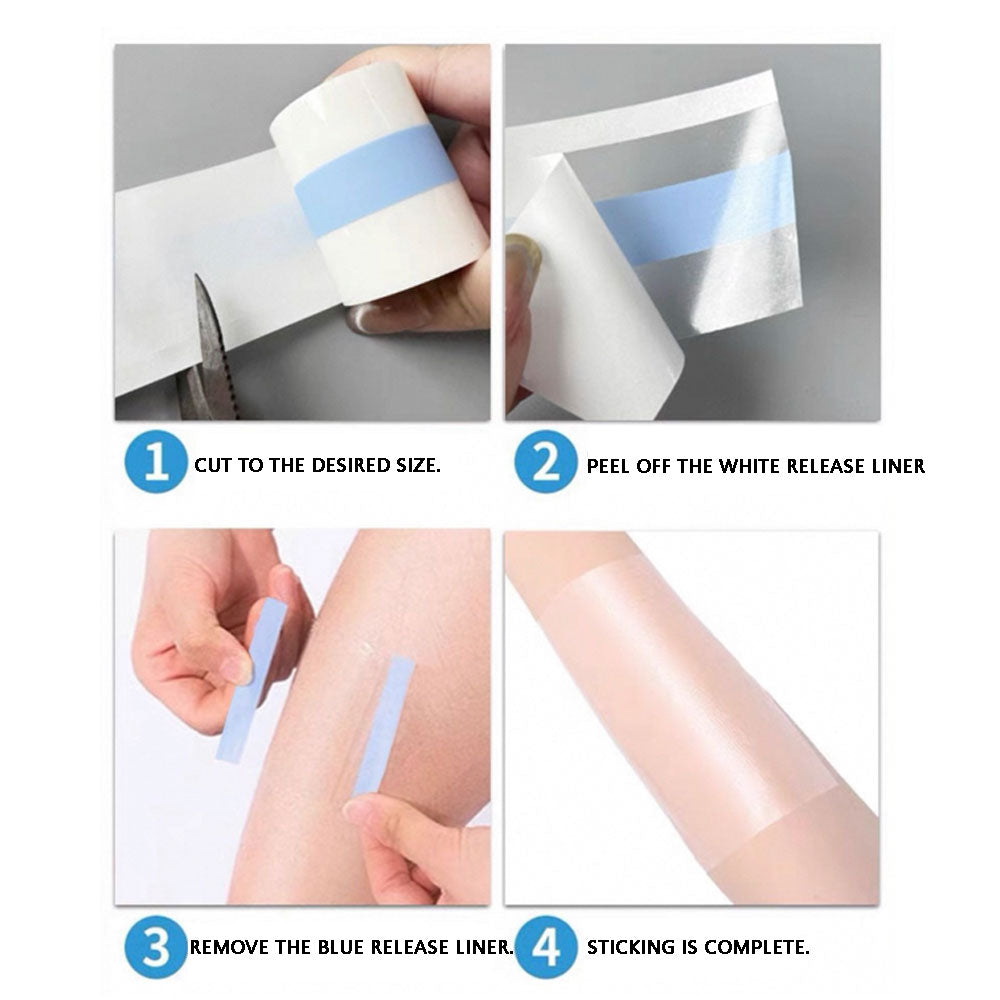 1 CUT TO THE DESIRED SIZE.

2 PEEL OFF THE WHITE RELEASE LINER

3 REMOVE THE BLUE RELEASE LINER.

4 STICKING IS COMPLETE.